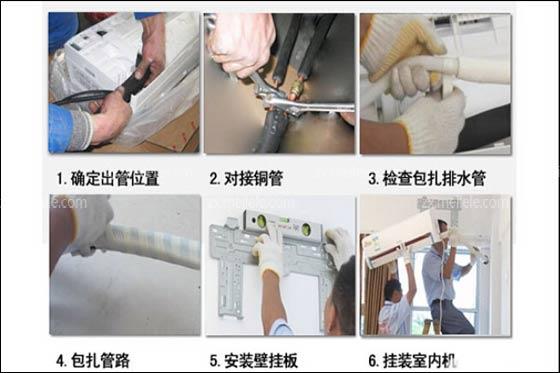 1. 确定出管位置

2. 对接铜管

3. 检查包扎排水管

4. 包扎管路

5. 安装壁挂板

6. 挂装室内机